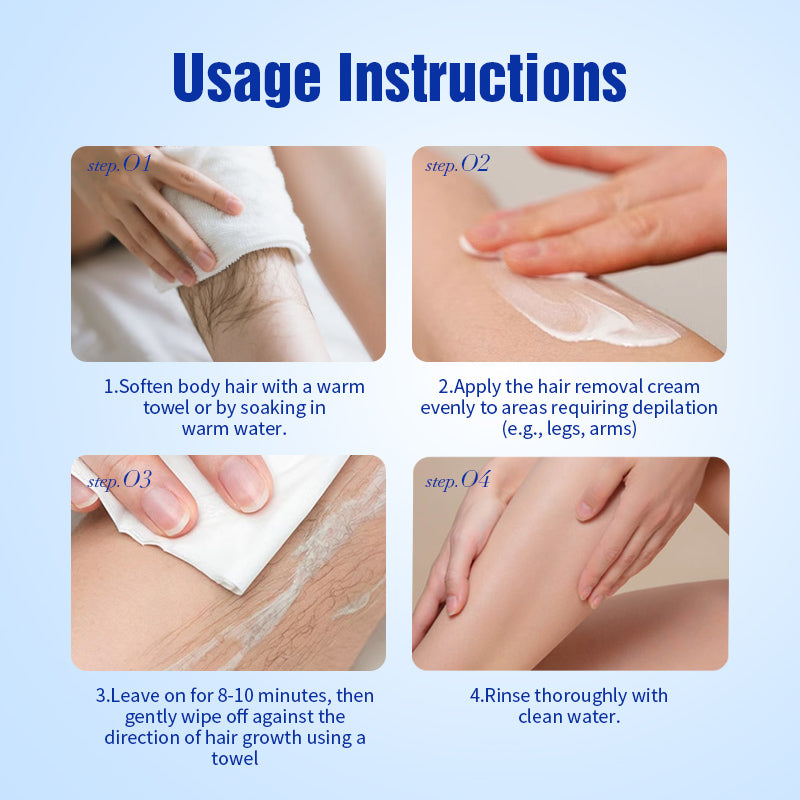 Usage Instructions

step.01

1.Soften body hair with a warm towel or by soaking in warm water.

step.02

2.Apply the hair removal cream evenly to areas requiring depilation (e.g., legs, arms)

step.03

3.Leave on for 8-10 minutes, then gently wipe off against the direction of hair growth using a towel

step.04

4.Rinse thoroughly with clean water.